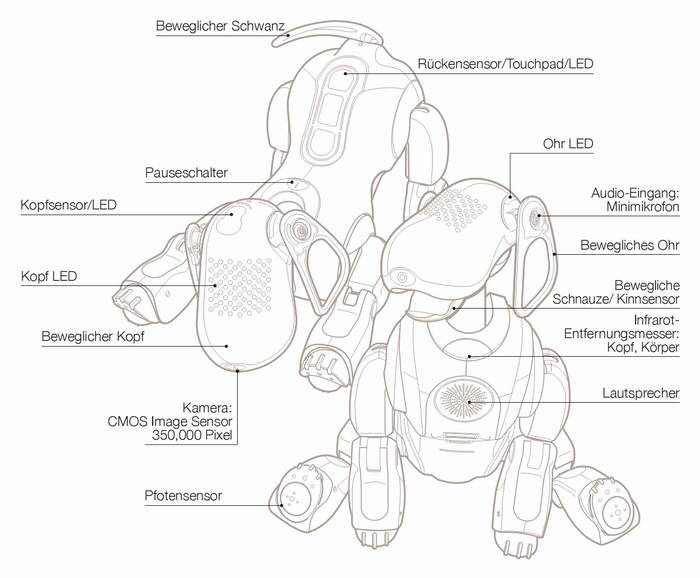 Beweglicher Schwanz

Rückensensor/Touchpad/LED

Ohr LED

Pauseschalter

Audio-Eingang: Minimikrofon

Kopfsensor/LED

Bewegliches Ohr

Kopf LED

Bewegliche Schnauze/ Kinnsensor

Infrarot-Entfernungsmesser: Kopf, Körper

Beweglicher Kopf

Lautsprecher

Kamera: CMOS Image Sensor 350,000 Pixel

Pfotensensor