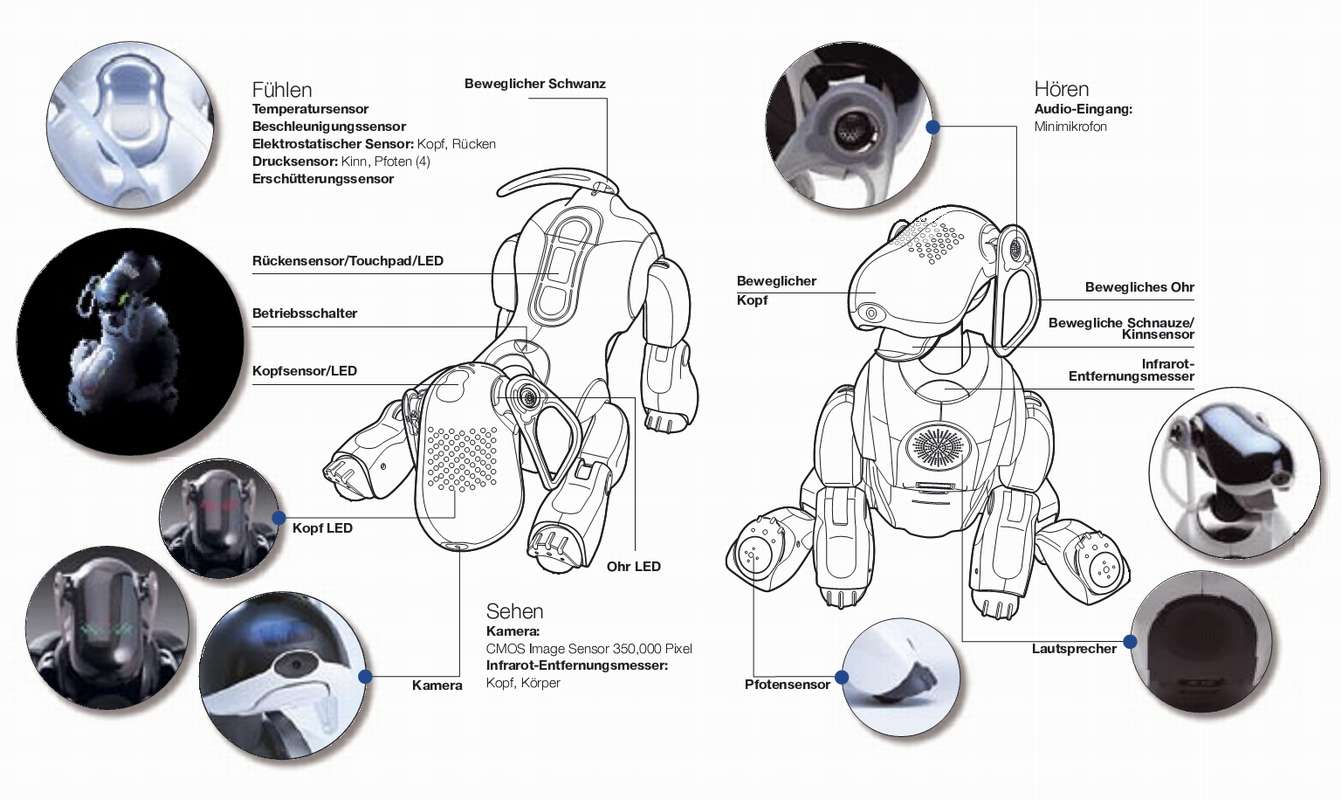 Fühlen
Temperatursensor
Beschleunigungssensor
Elektrostatischer Sensor: Kopf, Rücken
Drucksensor: Kinn, Pfoten (4)
Erschütterungssensor

Beweglicher Schwanz

Rückensensor/Touchpad/LED

Betriebsschalter

Kopfsensor/LED

Kopf LED

Ohr LED

Kamera

Sehen
Kamera:
CMOS Image Sensor 350,000 Pixel
Infrarot-Entfernungsmesser:
Kopf, Körper

Hören
Audio-Eingang:
Minimikrofon

Beweglicher Kopf

Bewegliches Ohr

Bewegliche Schnauze/ Kinnsensor

Infrarot-Entfernungsmesser

Lautsprecher

Pfotensensor